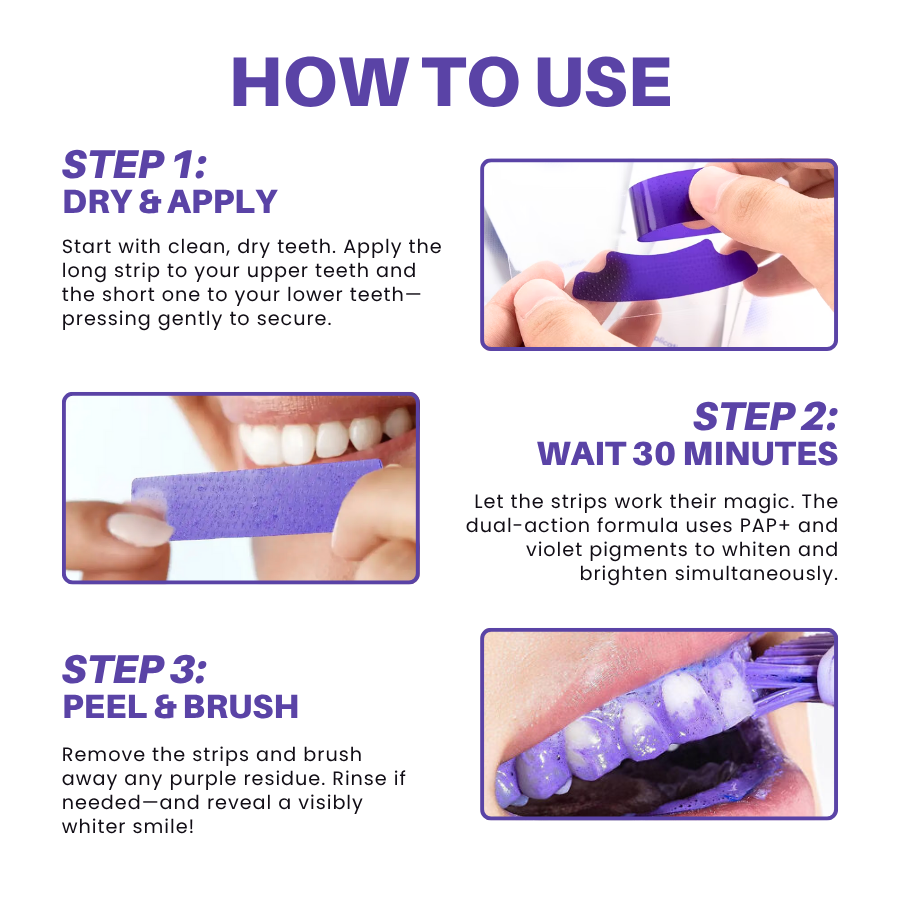 HOW TO USE

STEP 1:
DRY & APPLY

Start with clean, dry teeth. Apply the long strip to your upper teeth and the short one to your lower teeth—pressing gently to secure.

STEP 2:
WAIT 30 MINUTES

Let the strips work their magic. The dual-action formula uses PAP+ and violet pigments to whiten and brighten simultaneously.

STEP 3:
PEEL & BRUSH

Remove the strips and brush away any purple residue. Rinse if needed—and reveal a visibly whiter smile!